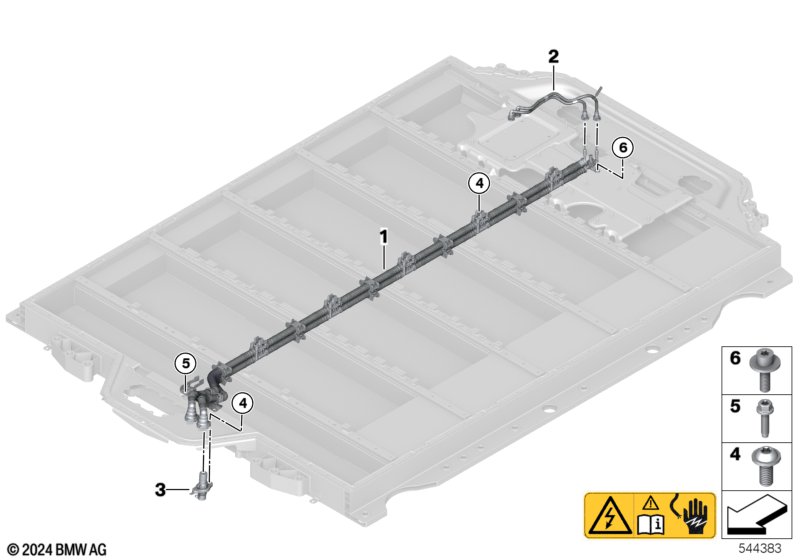 2
6
4
1
5
4
3
6
5
4
© 2024 BMW AG
544383