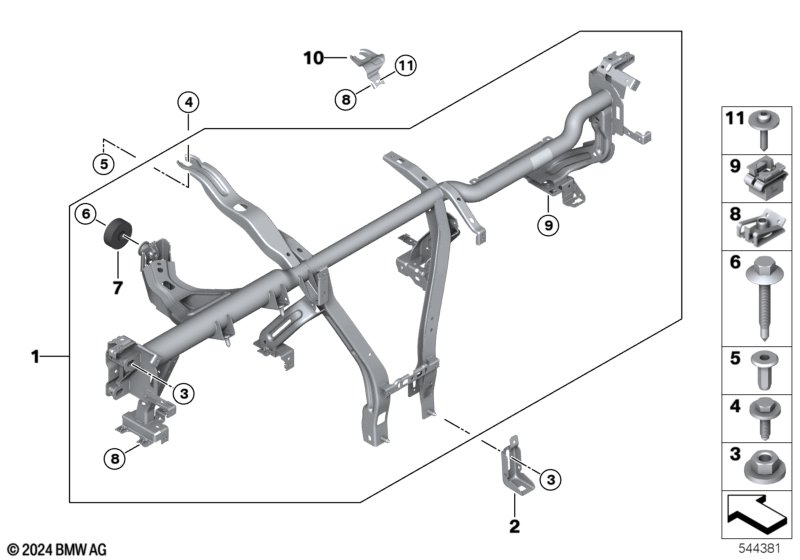 10
11
8
4
5
6
7
9
1
3
8
3
2
11
9
8
6
5
4
3
© 2024 BMW AG
544381