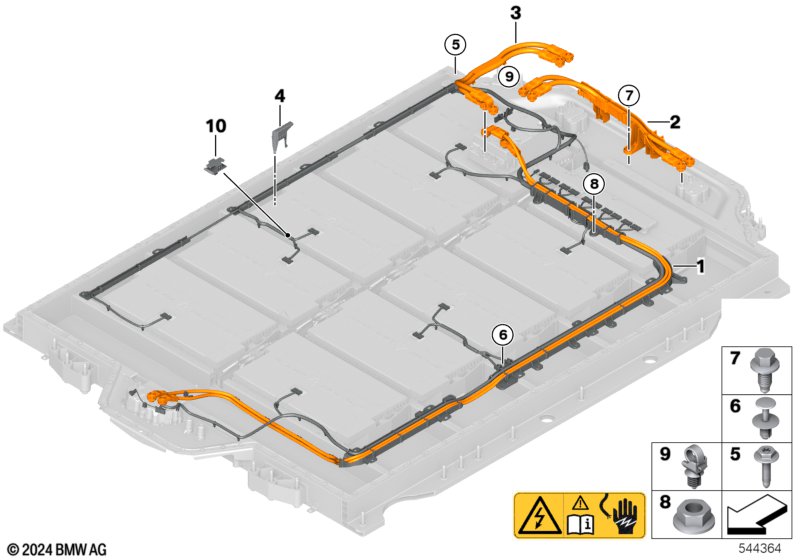 3
5
9
7
2
4
10
8
1
6
7
6
9
5
8
© 2024 BMW AG
544364