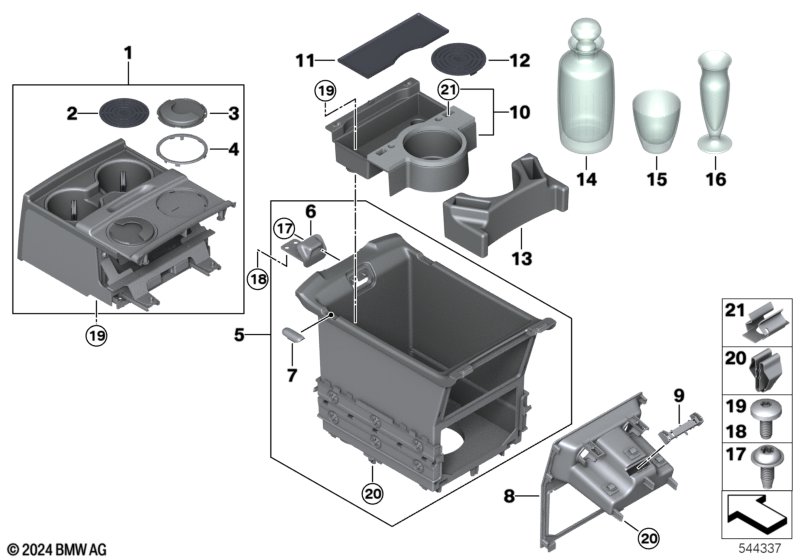 1
2
3
4
19
11
12
19
21
10
14
15
16
13
6
17
18
5
7
20
9
8
20
21
20
19
18
17
© 2024 BMW AG
544337