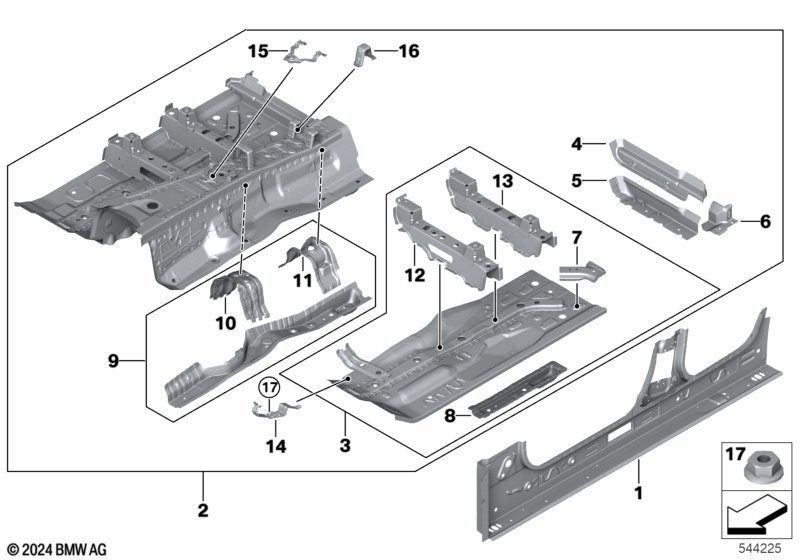 15
16
4
5
6
13
7
12
11
10
9
17
14
3
8
2
1
17
© 2024 BMW AG
544225