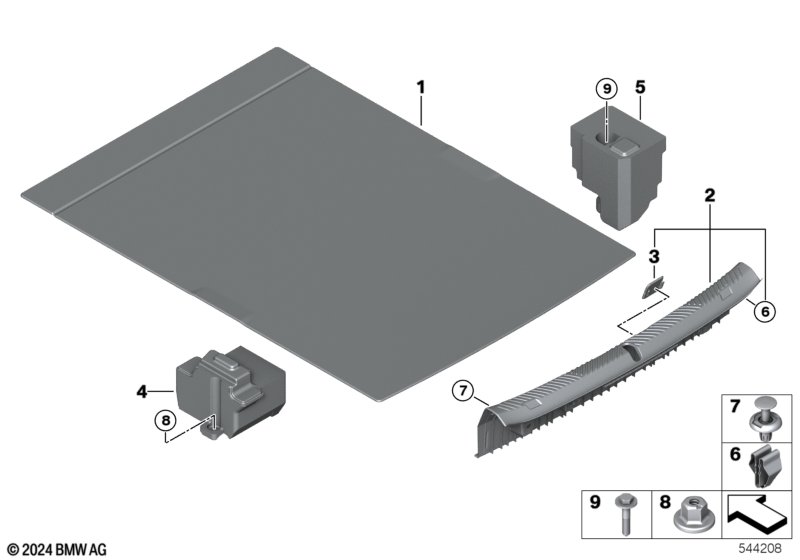 1
9
5
2
3
6
4
8
7
7
6
9
8
© 2024 BMW AG
544208