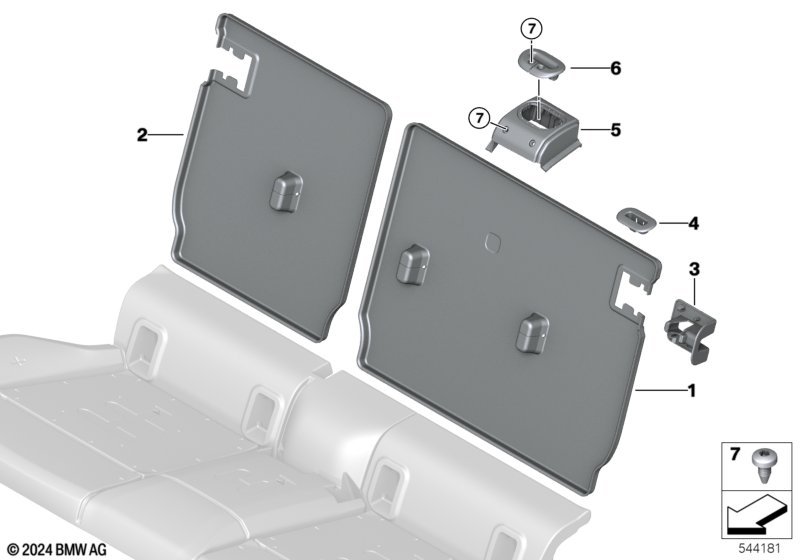 7
6
7
5
2
4
3
1
7
© 2024 BMW AG
544181