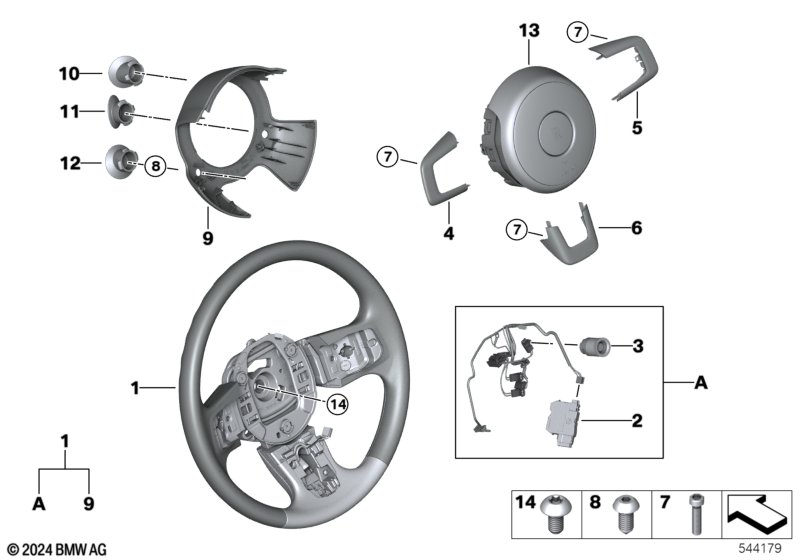 10
11
12
8
9
13
7
5
7
4
7
6
1
14
3
A
2
1
A 9
14 8 7
© 2024 BMW AG
544179