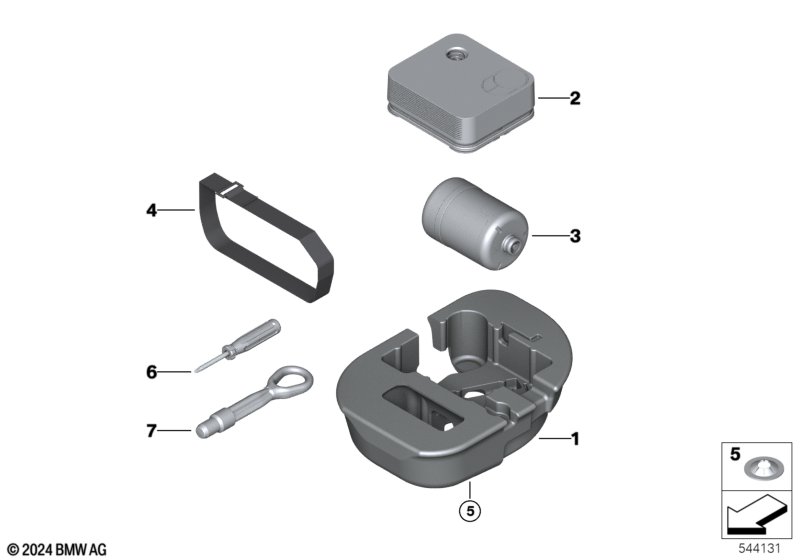 2
4
3
6
7
1
5
5
© 2024 BMW AG
544131