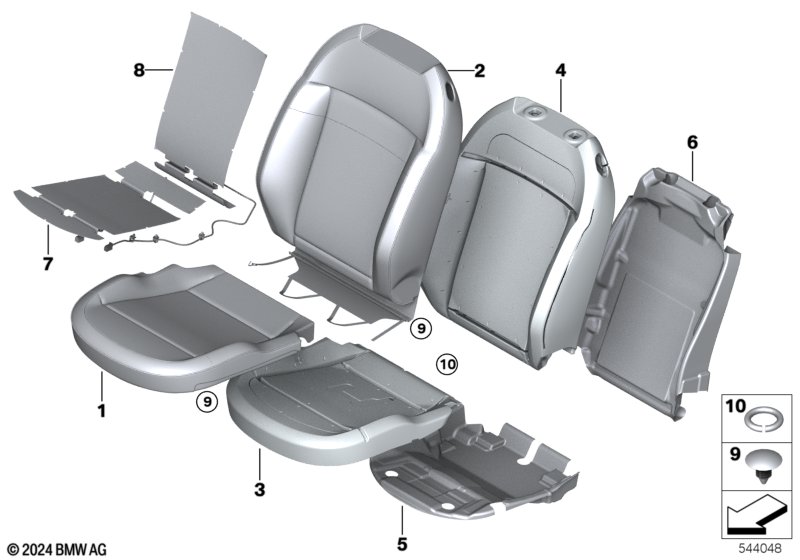 8
2
4
6
7
9
10
1
9
3
5
10
9
© 2024 BMW AG
544048