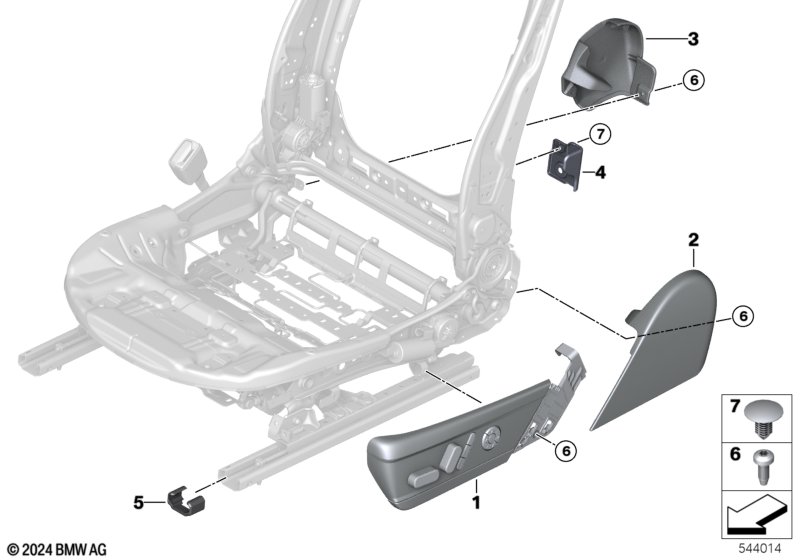 3
6
7
4
2
6
6
1
5
7
6
© 2024 BMW AG
544014