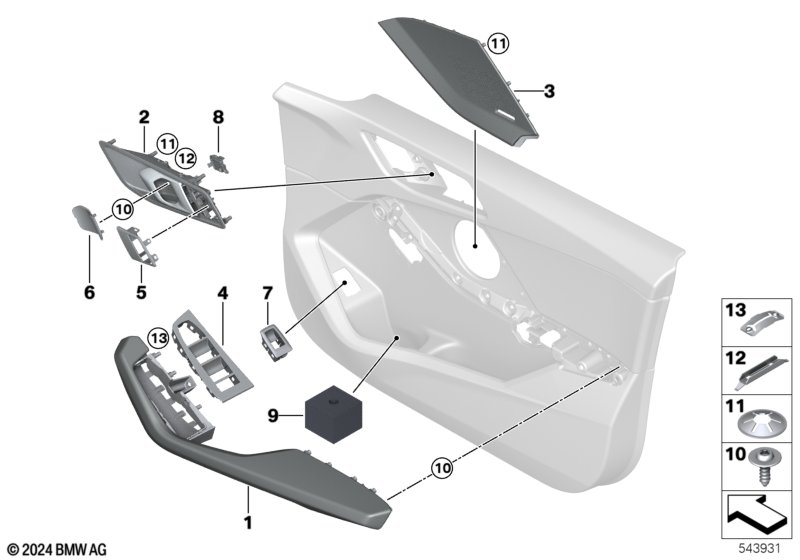 11
3
2
8
11
12
10
6
5
4
7
13
9
10
1
13
12
11
10
© 2024 BMW AG
543931