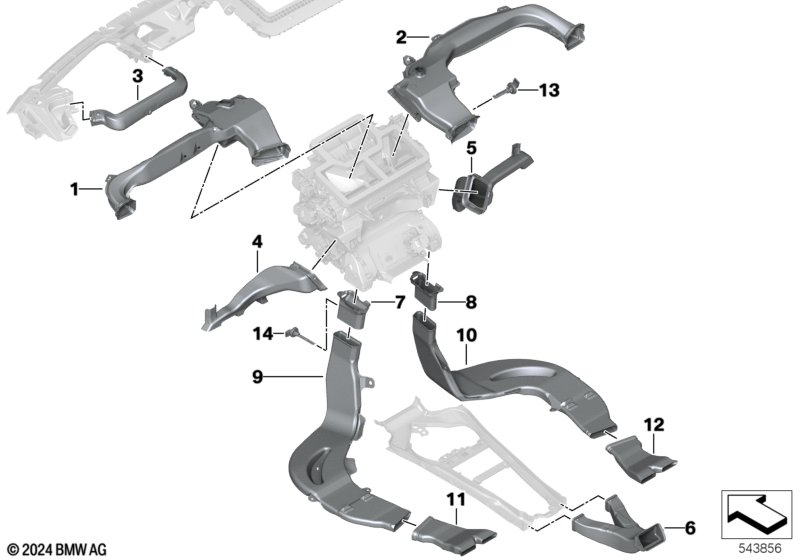 2
3
13
5
1
4
7
8
14
10
9
12
11
6
© 2024 BMW AG
543856