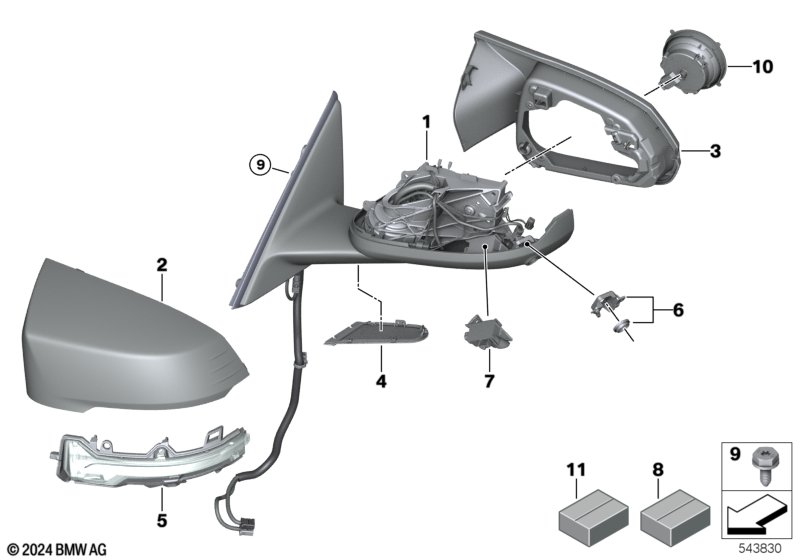 10
1
3
9
2
6
4
7
5
11
8
9
© 2024 BMW AG
543830