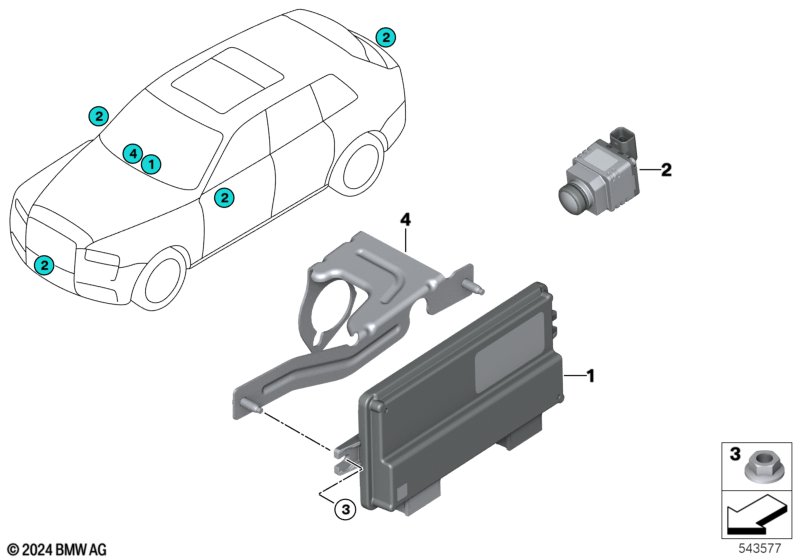 2
2
4 1
2
2
2
4
1
3
3
© 2024 BMW AG
543577