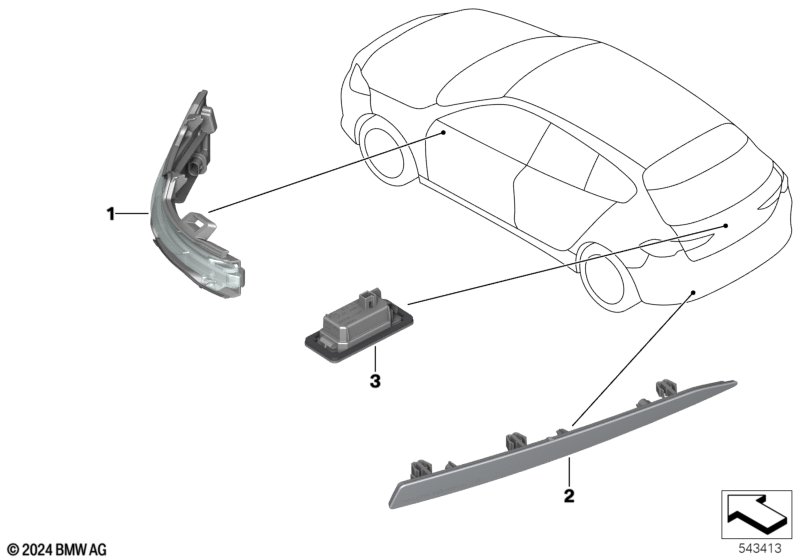 1
3
2
© 2024 BMW AG
543413