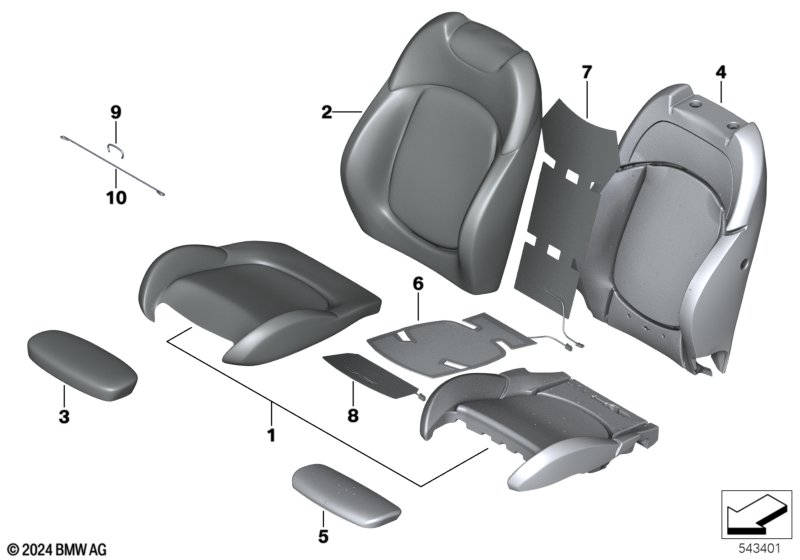 9

10

2

7

4

6

3

8

1

5

© 2024 BMW AG

543401