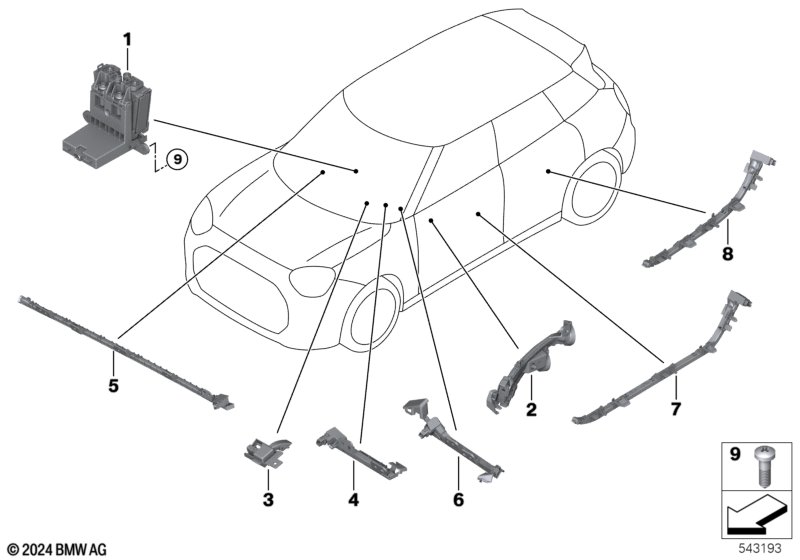 1
9
8
5
2
7
3
4
6
9
© 2024 BMW AG
543193