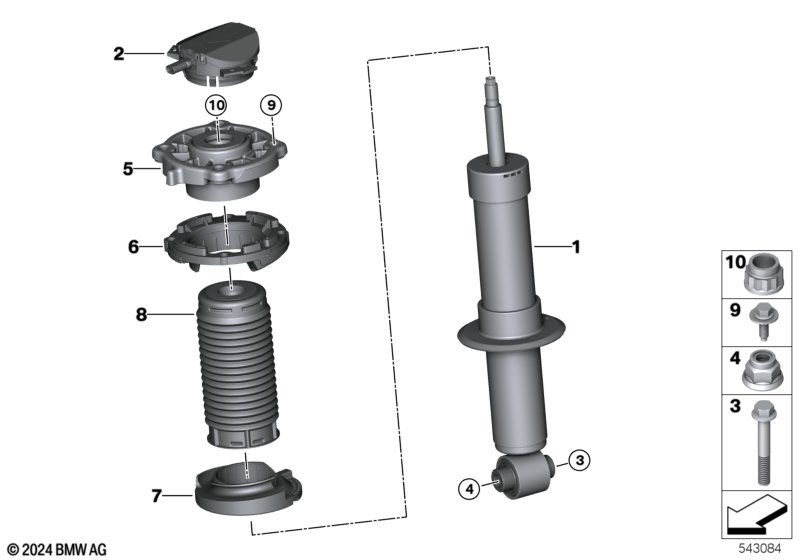 2
10
9
5
6
8
7
1
3
4
10
9
4
3
© 2024 BMW AG
543084