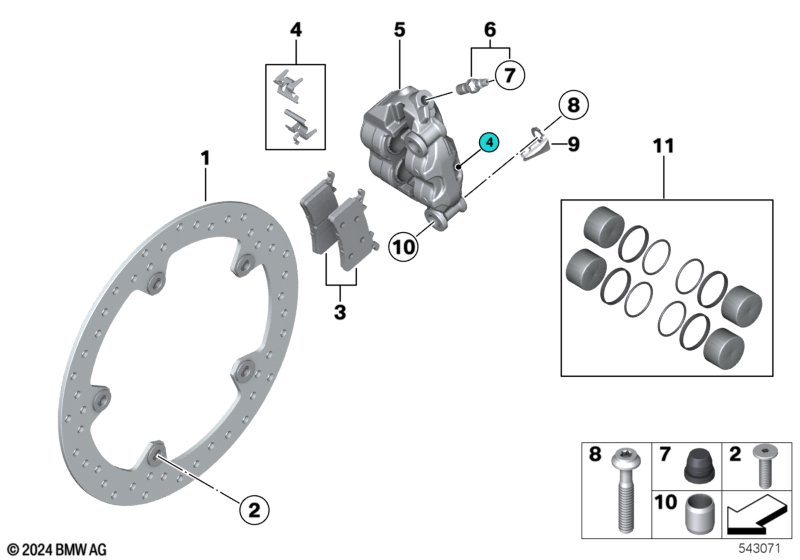 4
5
6
7
8
4
9
11
1
10
3
2
8
7
2
10
© 2024 BMW AG
543071