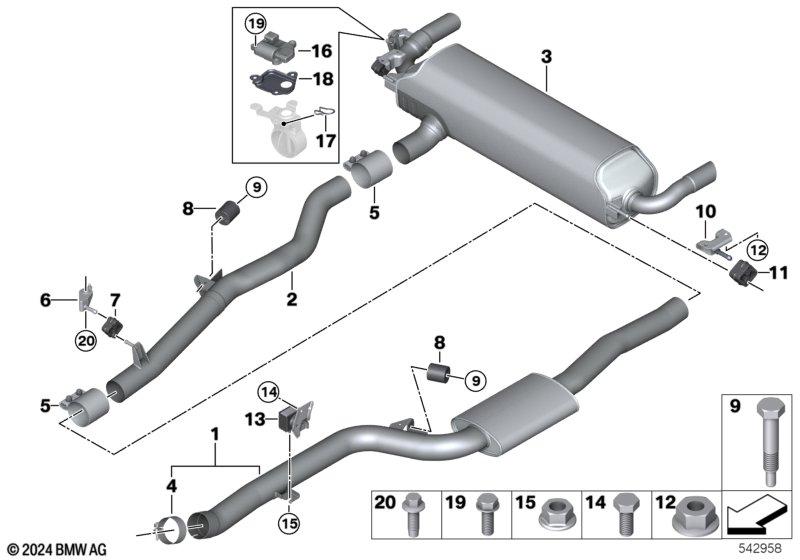 19
16
18
17
3
9
8
5
10
12
11
2
6
7
20
5
8
9
14
13
1
4
15
9
20
19
15
14
12
© 2024 BMW AG
542958