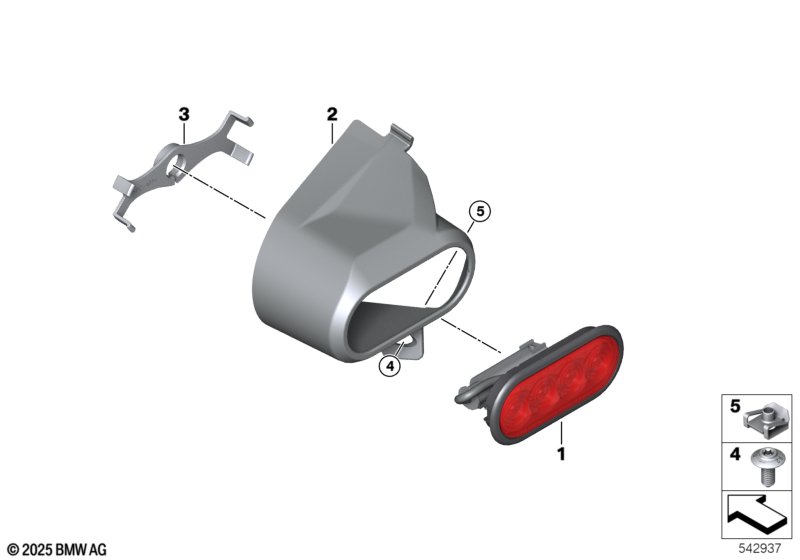 3
2
5
4
1
5
4
© 2025 BMW AG
542937