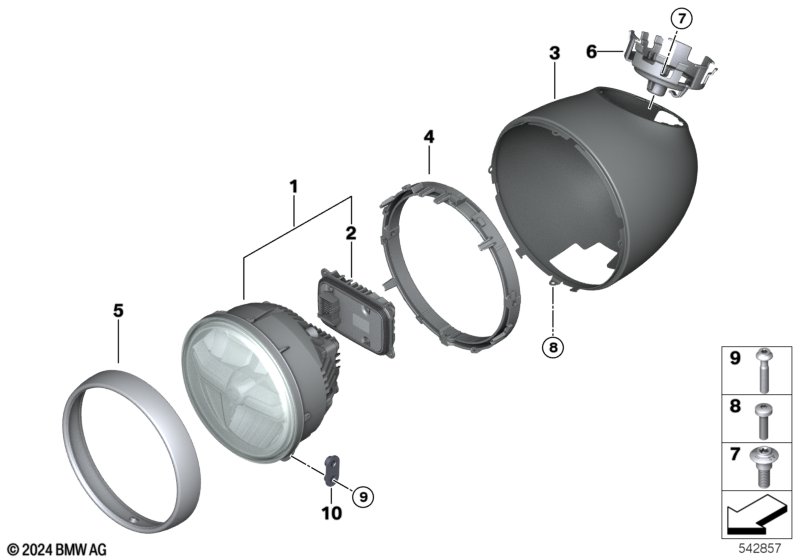 7
6
3
4
1
2
5
8
9
10
9
8
7
© 2024 BMW AG
542857