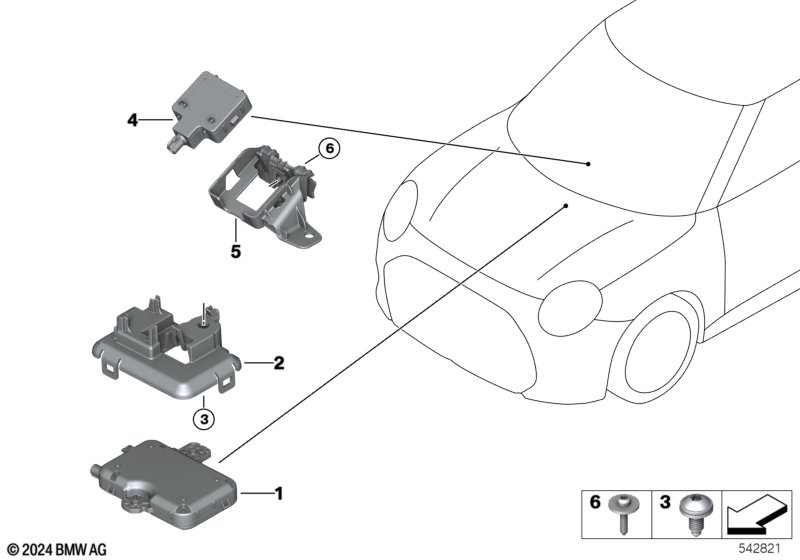 4
6
5
2
3
1
6
3
© 2024 BMW AG
542821