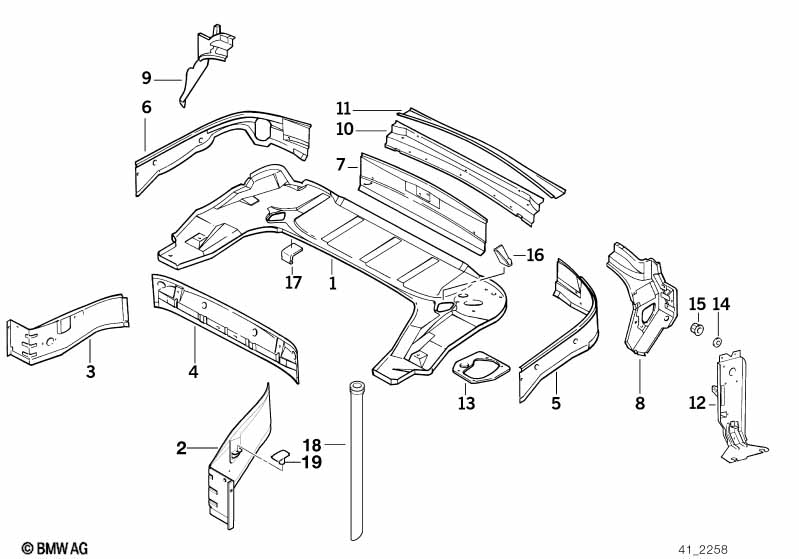 9
6
11
10
7
16
17
1
15
14
3
4
13
5
8
12
2
18
19
© BMW AG
41_2258