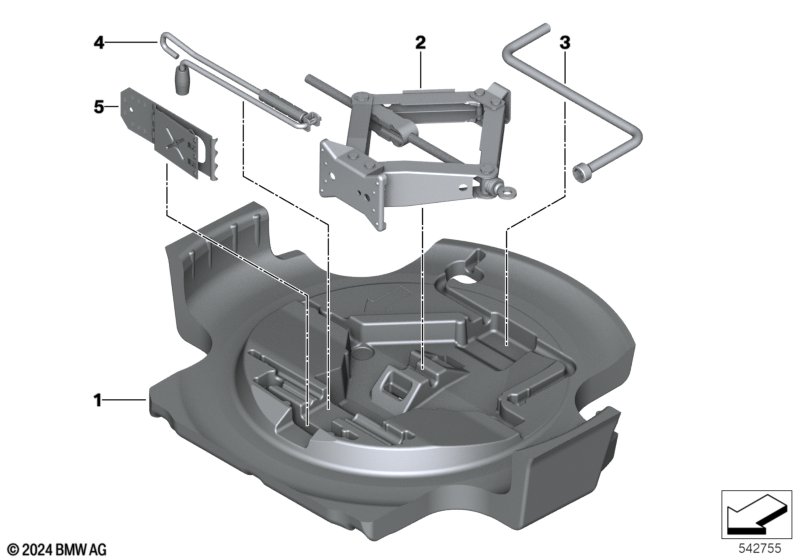 4
2
3
5
1
© 2024 BMW AG
542755