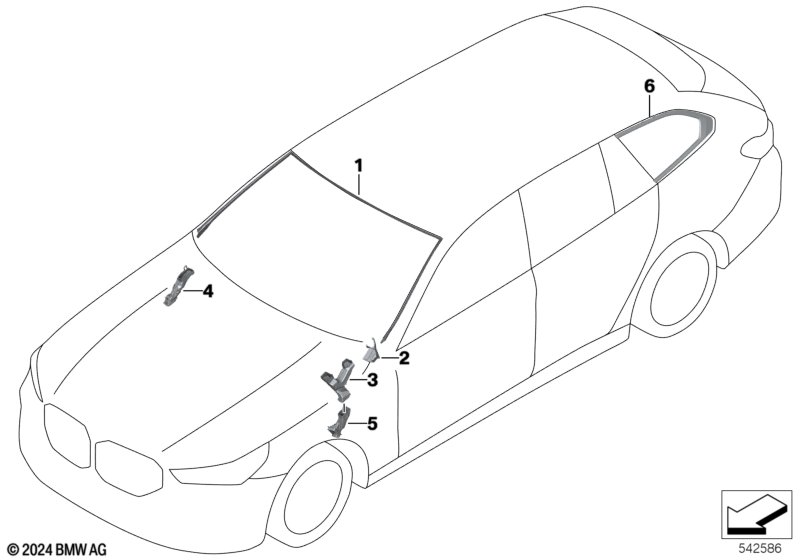 6
1
4
2
3
5
© 2024 BMW AG
542586