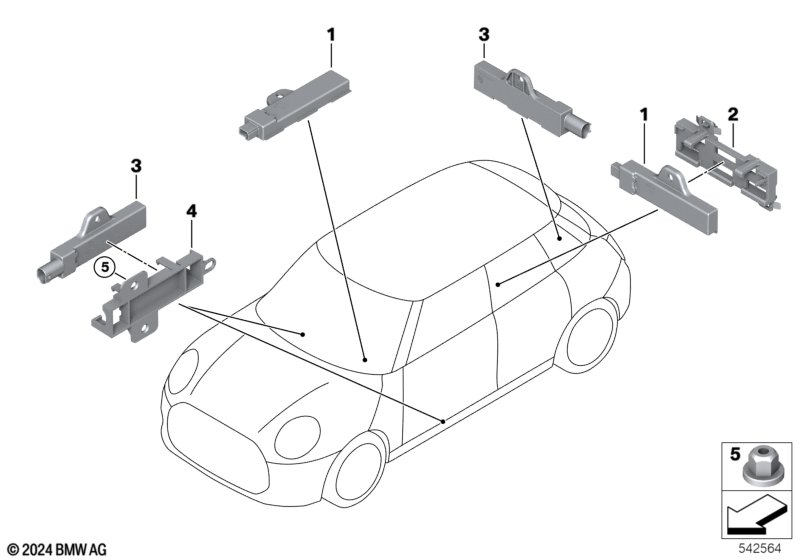 1
3
1
2
3
4
5
5
© 2024 BMW AG
542564