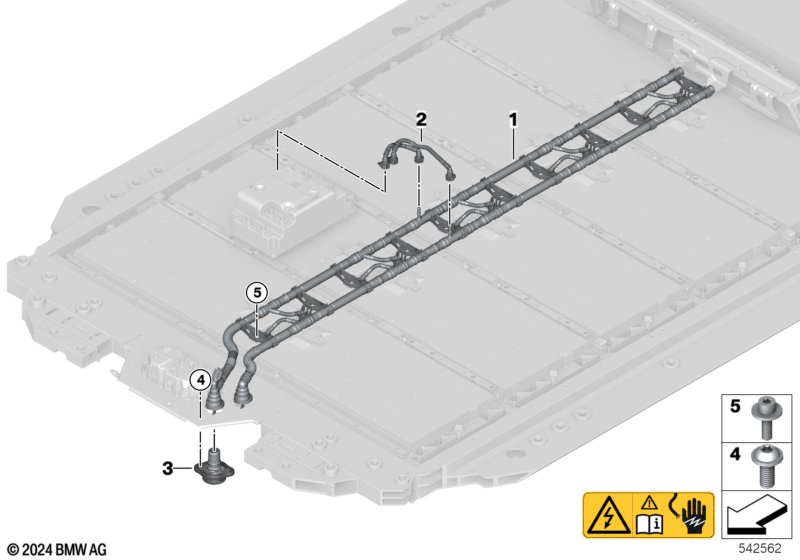 2
1
5
4
3
5
4
© 2024 BMW AG
542562