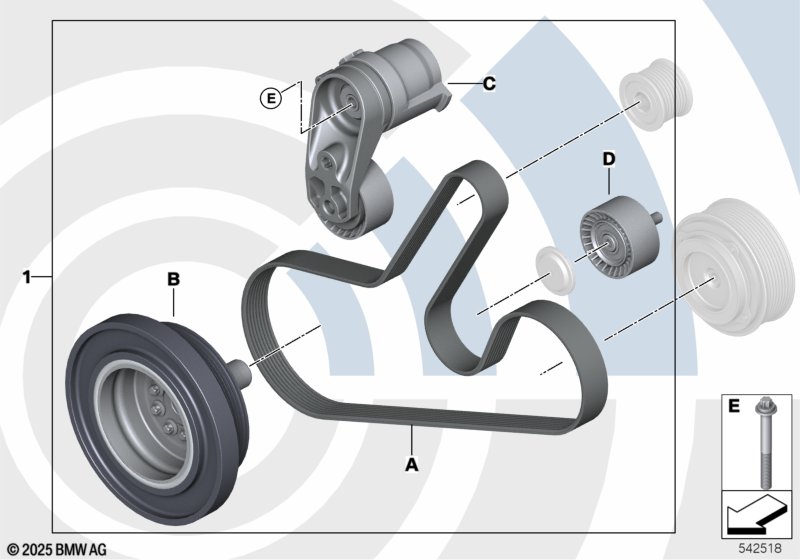 E
C
D
1
B
A
E
© 2025 BMW AG
542518