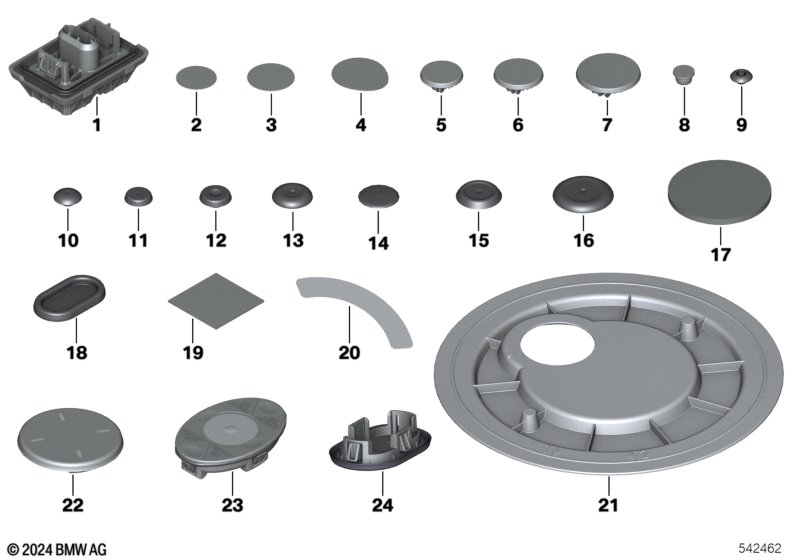 1
2
3
4
5
6
7
8
9
10
11
12
13
14
15
16
17
18
19
20
21
22
23
24
© 2024 BMW AG
542462