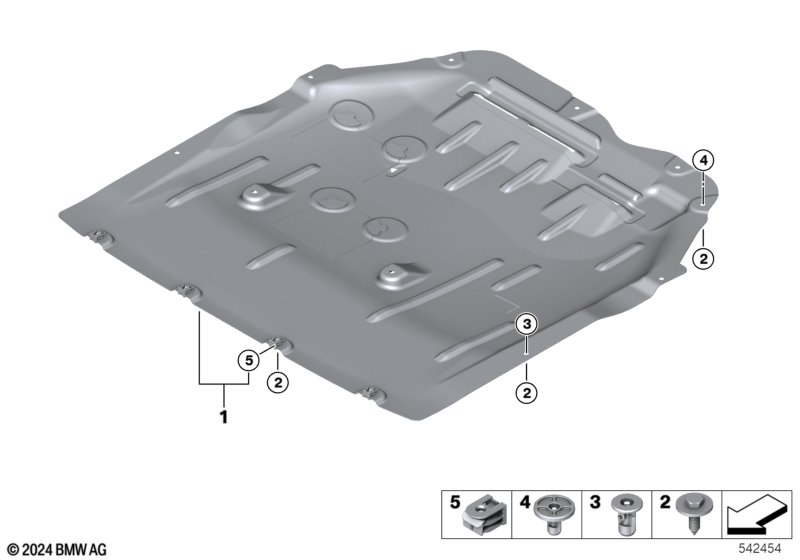 4
2
3
5
2
2
1

5 4 3 2

© 2024 BMW AG

542454