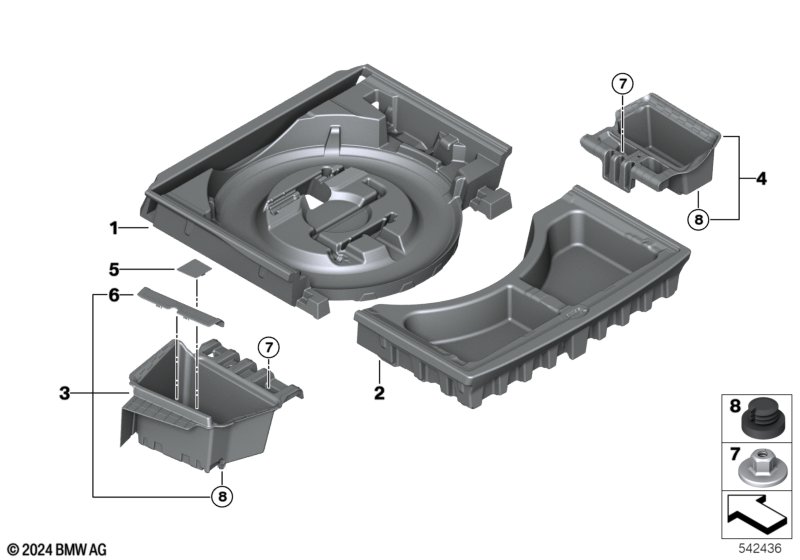 7
4
8
1
5
6
7
3
2
8
8
7
© 2024 BMW AG
542436