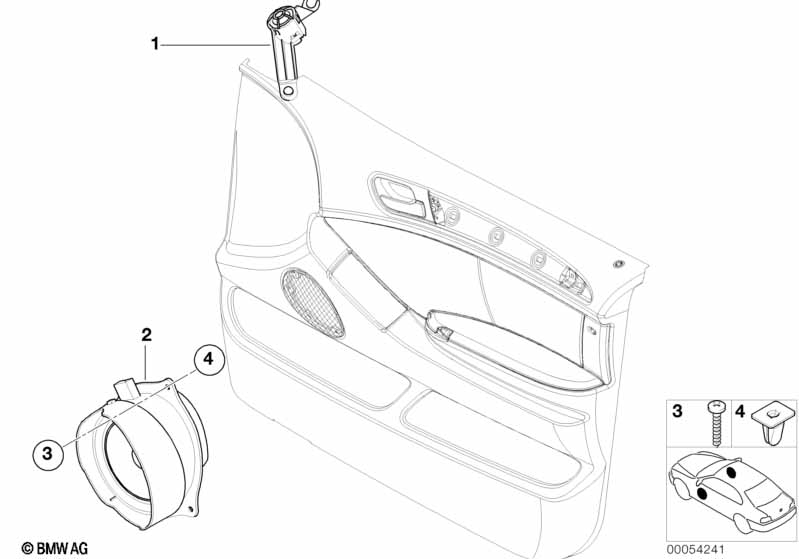 1

2

4

3

3

4

© BMW AG

00054241