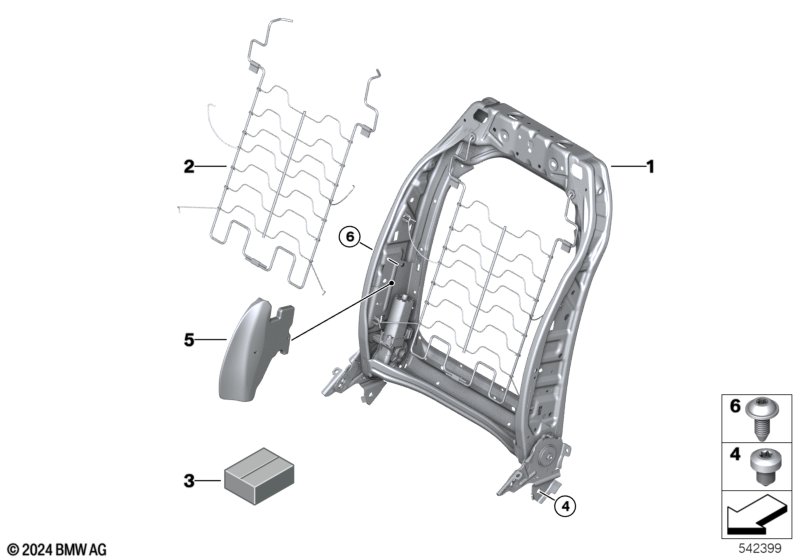 2
1
6
5
3
4
6
4
© 2024 BMW AG
542399