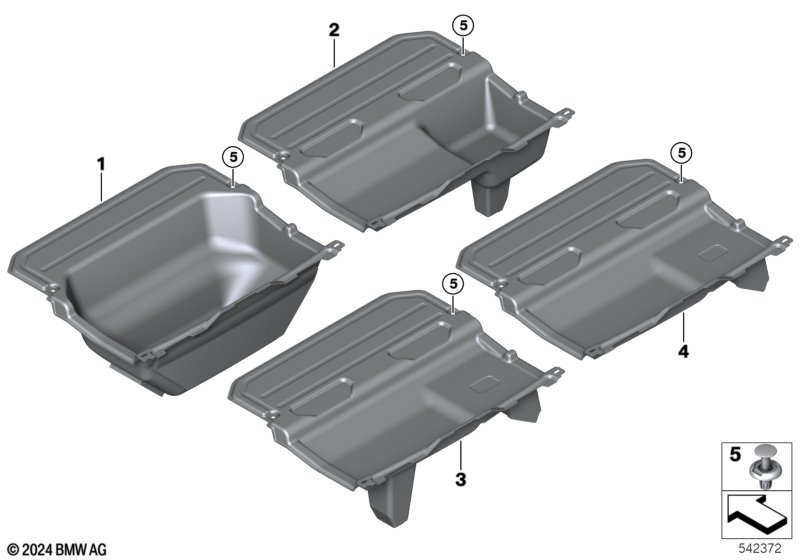 2
5
1
5
5
5
4
3
5
© 2024 BMW AG
542372