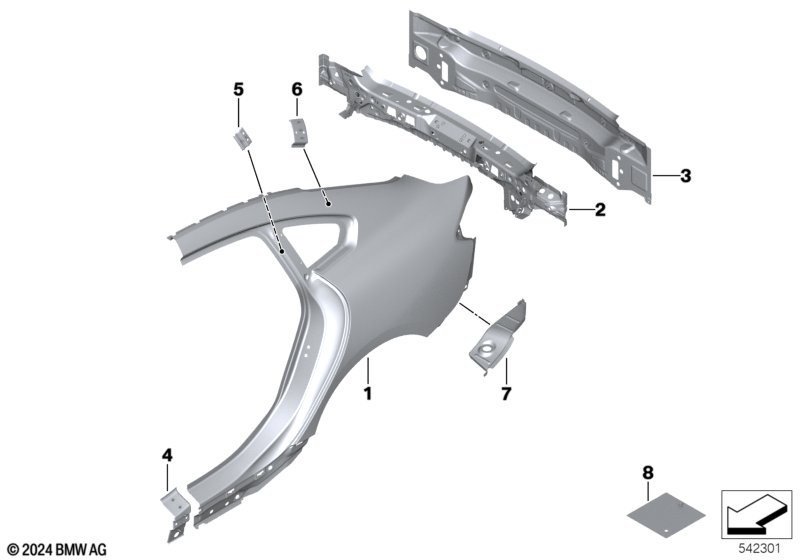 5
6
3
2
1
7
4
8
© 2024 BMW AG
542301