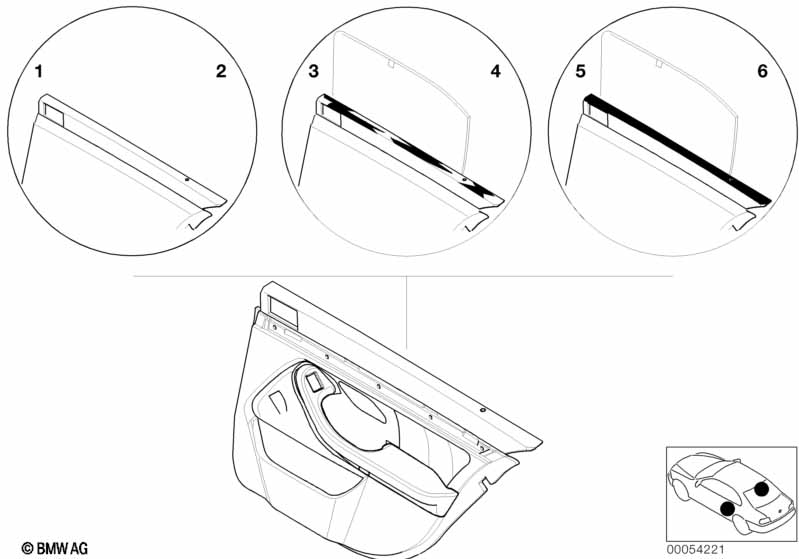 1
2
3
4
5
6

© BMW AG

00054221