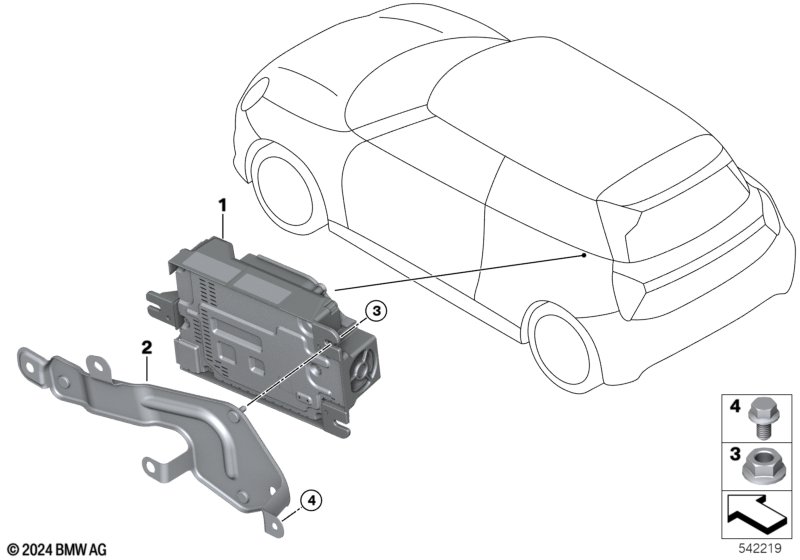 1

3

2

4

4

3

© 2024 BMW AG

542219