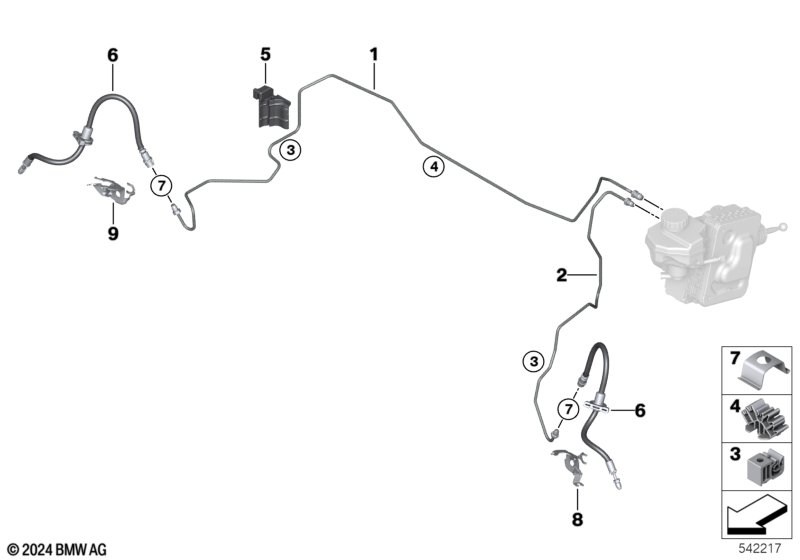 6
5
1
3
4
7
9
2
3
7
6
8
7
4
3
© 2024 BMW AG
542217