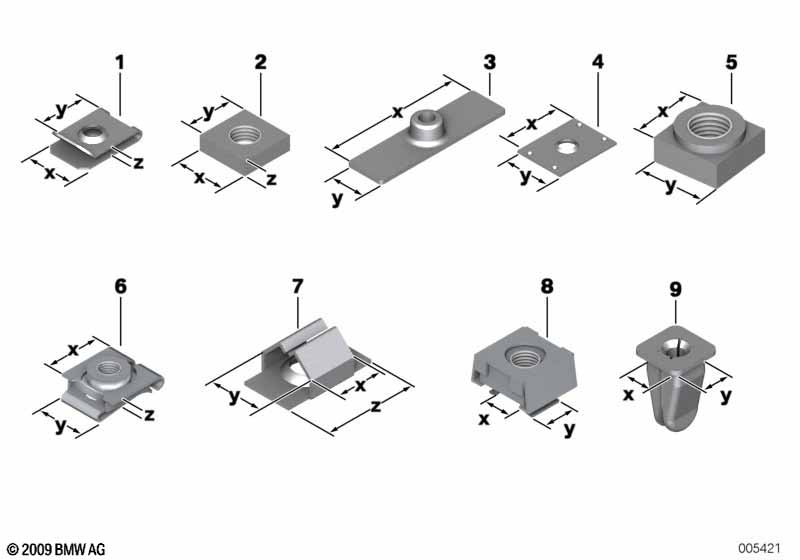 1
y
x
z

2
y
x
z

3
x
y

4
x
y

5
x
y

6
x
y
z

7
y
x
z

8
x
y

9
x
y

© 2009 BMW AG

005421