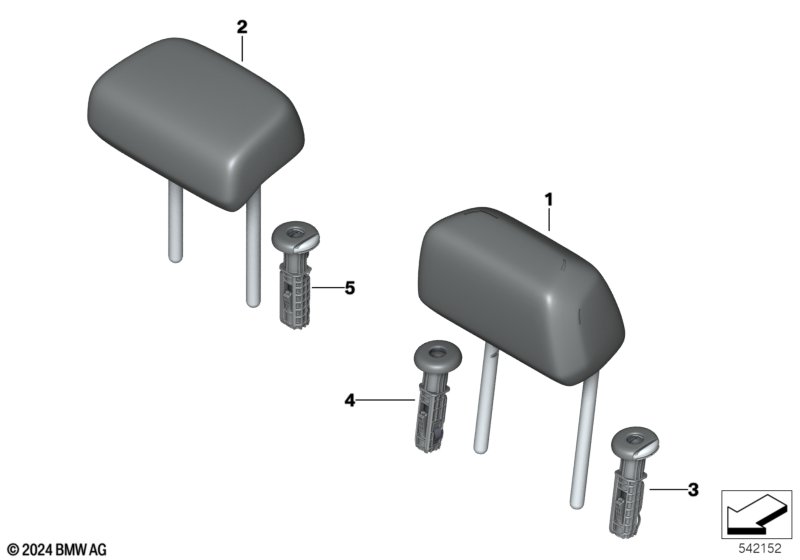 2
1
5
4
3
© 2024 BMW AG
542152