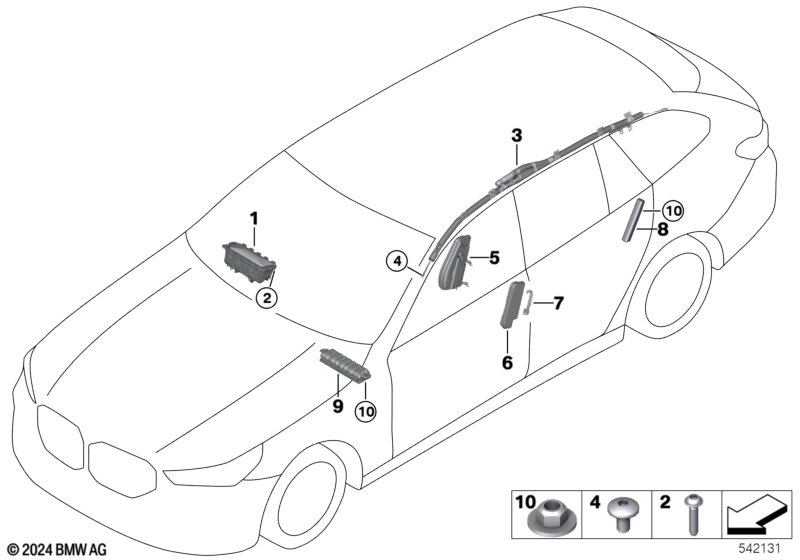 3

1

10

8

4

5

2

7

6

9

10

10

4

2

© 2024 BMW AG

542131