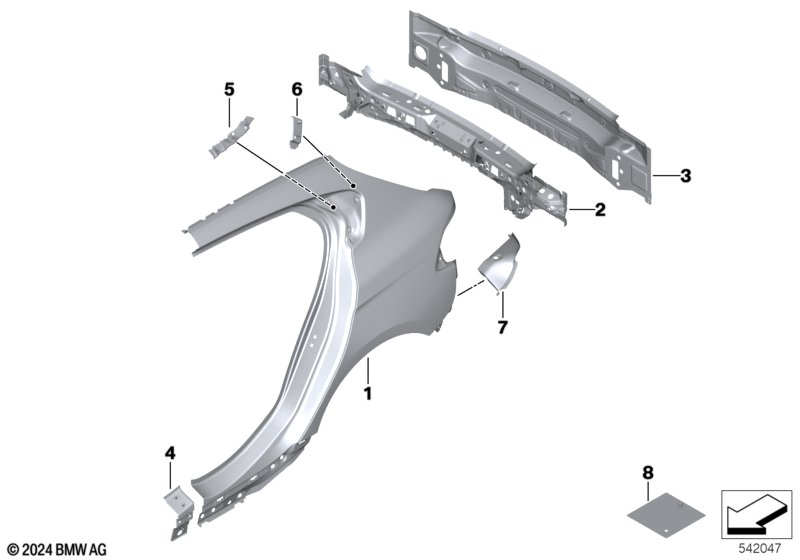 5
6
3
2
7
1
4
8
© 2024 BMW AG
542047