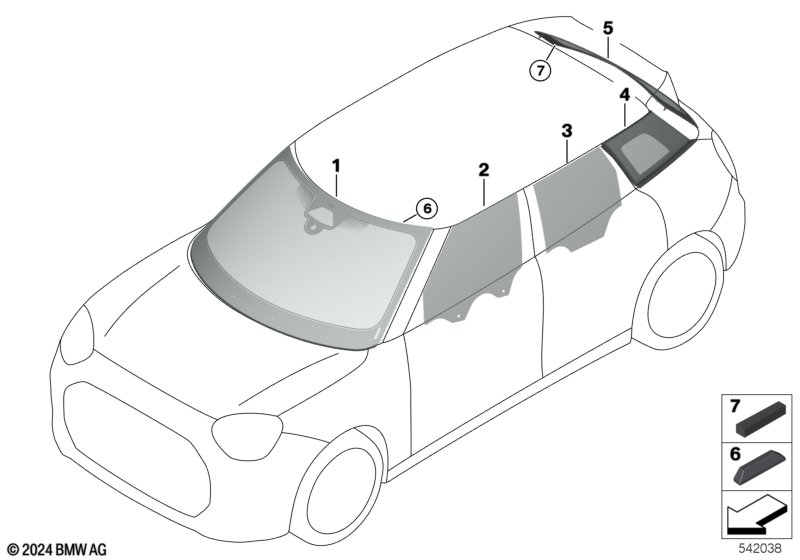 5
7
4
3
1
2
6
7
6
© 2024 BMW AG
542038