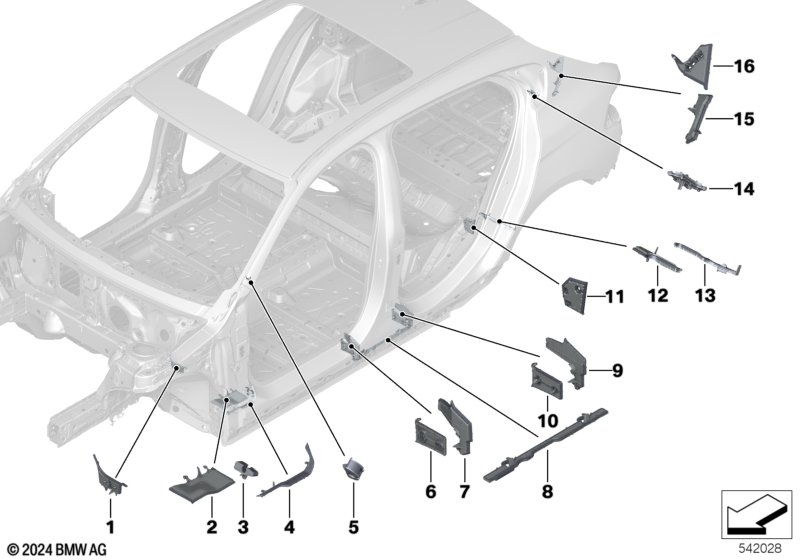 16
15
14
11
12
13
9
10
6
7
8
1
2
3
4
5
© 2024 BMW AG
542028