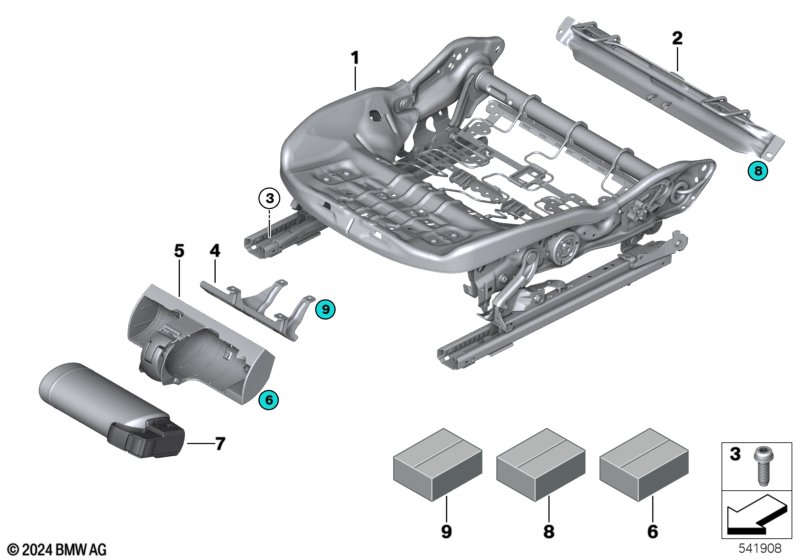 1
2
8
3
5
4
9
6
7
9
8
6
3
© 2024 BMW AG
541908