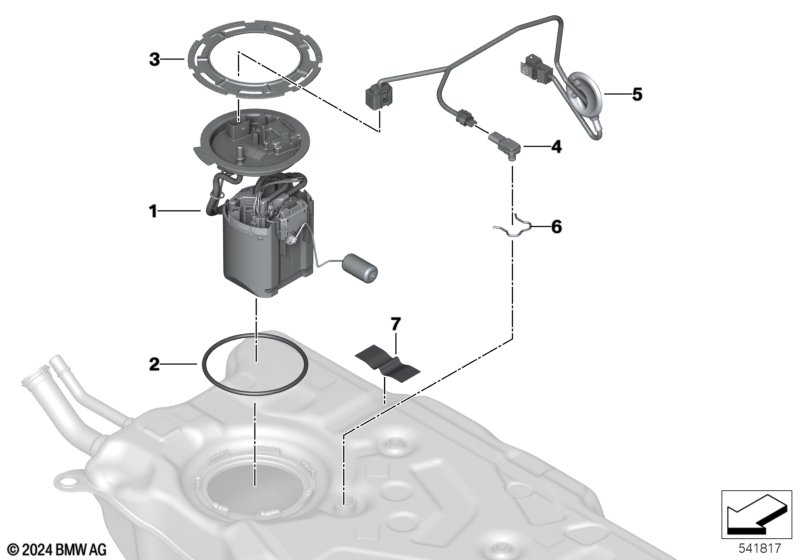 3

5

4

1

6

7

2

© 2024 BMW AG

541817