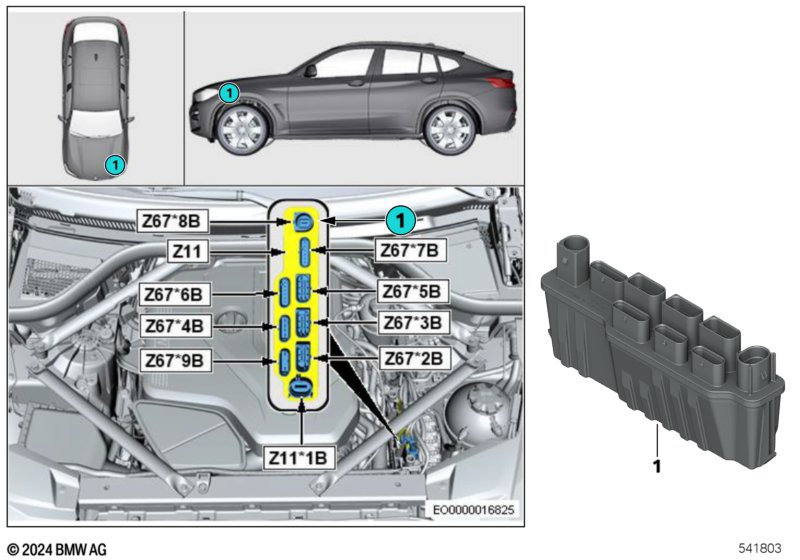 1

1

Z67*8B
1
Z11
Z67*7B
Z67*6B
Z67*5B
Z67*4B
Z67*3B
Z67*9B
Z67*2B
Z11*1B
EO0000016825

1

© 2024 BMW AG

541803