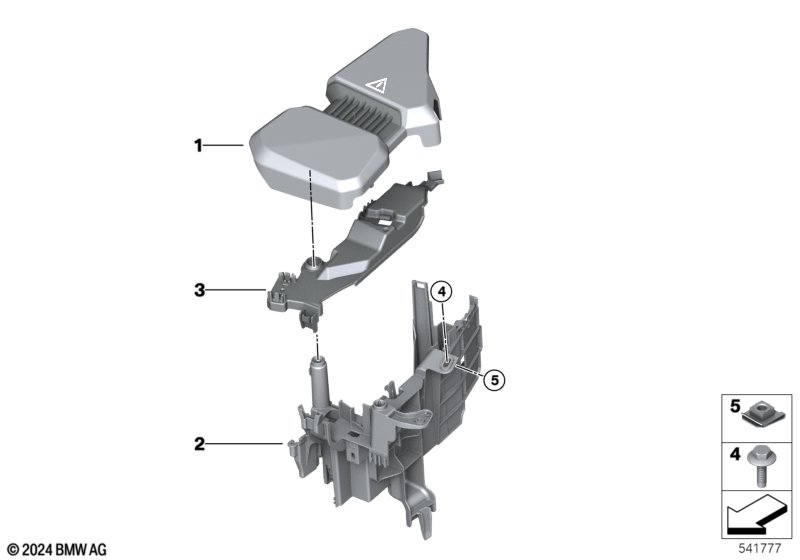 1
3
4
5
2
5
4
© 2024 BMW AG
541777